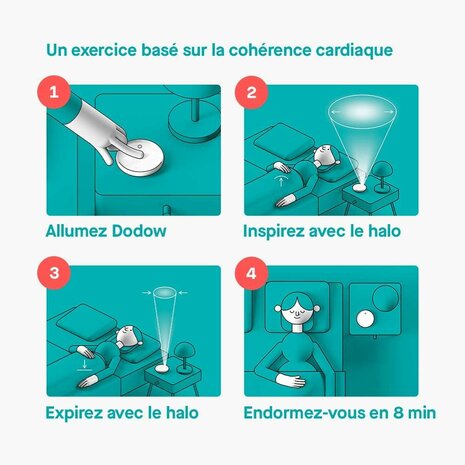 Un exercice basé sur la cohérence cardiaque

1

Allumez Dodow

2

Inspirez avec le halo

3

Expirez avec le halo

4

Endormez-vous en 8 min